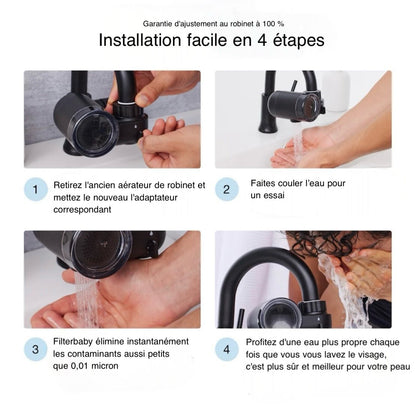 Garantie d'ajustement au robinet à 100 %

Installation facile en 4 étapes

1 Retirez l'ancien aérateur de robinet et mettez le nouveau l'adaptateur correspondant

2 Faites couler l'eau pour un essai

3 Filterbaby élimine instantanément les contaminants aussi petits que 0,01 micron

4 Profitez d'une eau plus propre chaque fois que vous vous lavez le visage, c'est plus sûr et meilleur pour votre peau